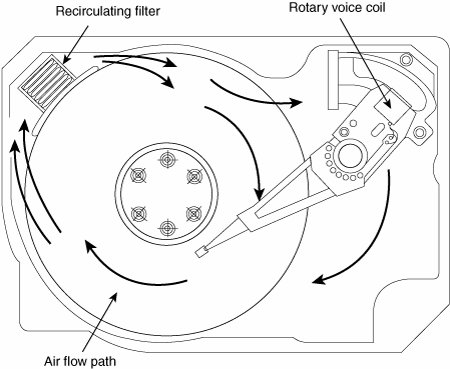 Recirculating filter

Rotary voice coil

Air flow path