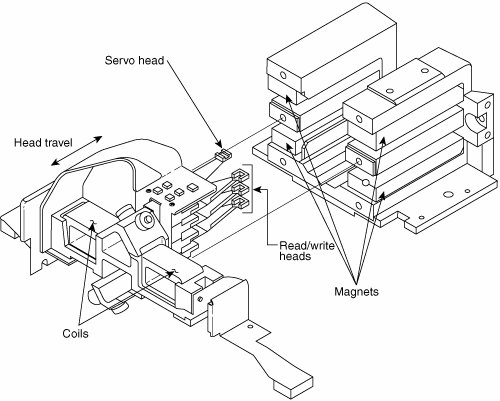 Servo head

Head travel

Read/write heads

Magnets

Coils