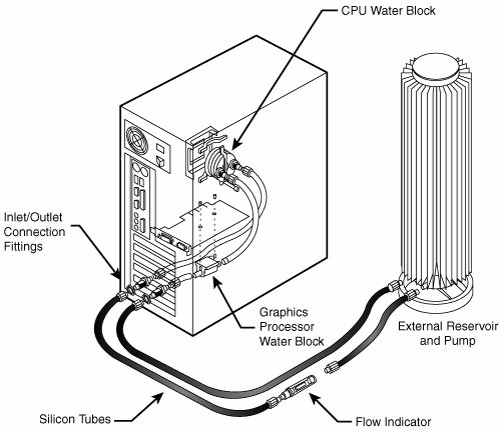 CPU Water Block

Inlet/Outlet Connection Fittings

Graphics Processor Water Block

External Reservoir and Pump

Silicon Tubes

Flow Indicator