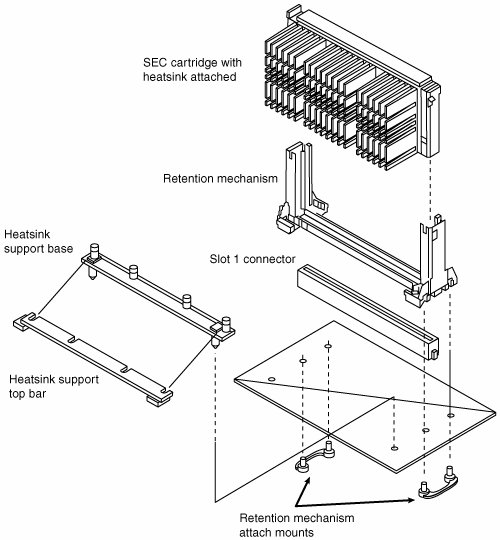 SEC cartridge with heatsink attached

Retention mechanism

Heatsink support base

Slot 1 connector

Heatsink support top bar

Retention mechanism attach mounts