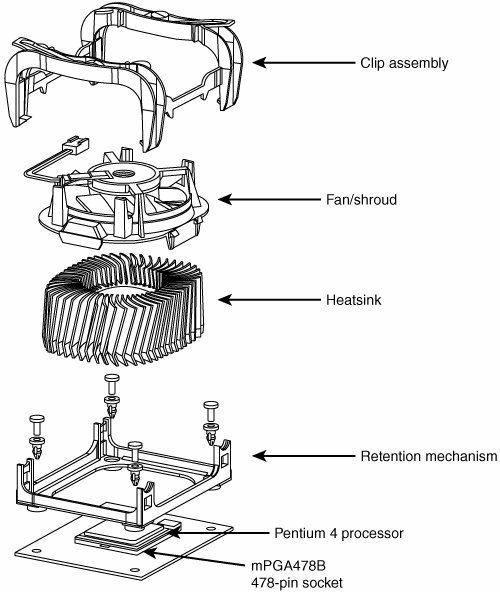 Clip assembly

Fan/shroud

Heatsink

Retention mechanism

Pentium 4 processor

mPGA478B
478-pin socket