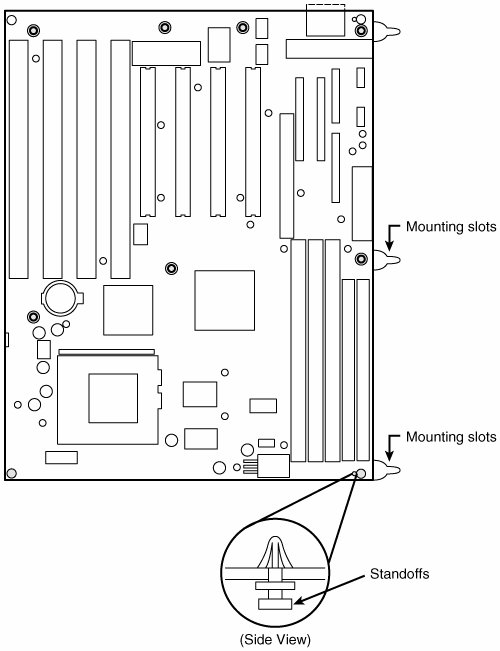 Mounting slots

Mounting slots

Standoffs

(Side View)