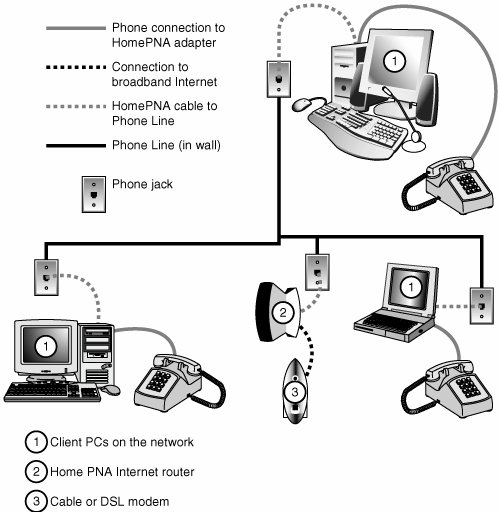 Phone connection to HomePNA adapter

Connection to broadband Internet

HomePNA cable to Phone Line

Phone Line (in wall)

Phone jack

1

1

2

1

3

1 Client PCs on the network

2 Home PNA Internet router

3 Cable or DSL modem