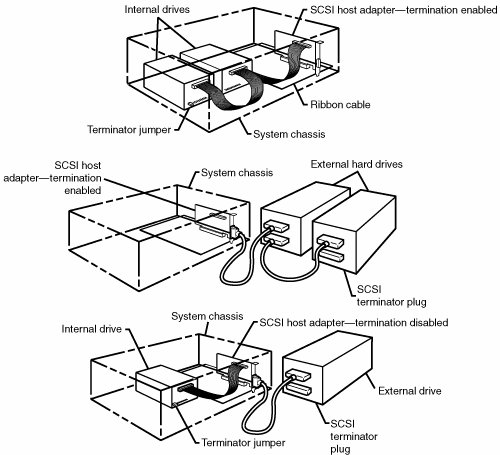 Internal drives

SCSI host adapter—termination enabled

Ribbon cable

Terminator jumper

System chassis

SCSI host adapter—termination enabled

System chassis

External hard drives

SCSI terminator plug

System chassis

Internal drive

SCSI host adapter—termination disabled

External drive

SCSI terminator plug

Terminator jumper