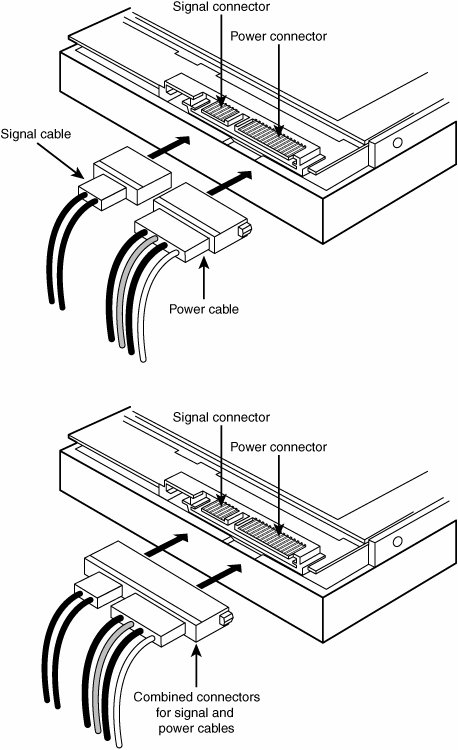 Signal connector
Power connector
Signal cable
Power cable

Signal connector
Power connector
Combined connectors for signal and power cables