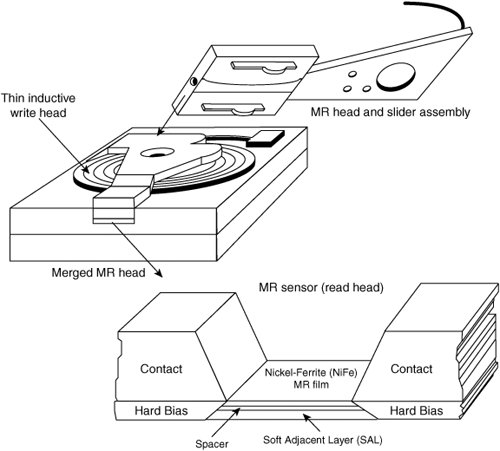 Thin inductive write head

MR head and slider assembly

Merged MR head

MR sensor (read head)

Contact

Nickel-Ferrite (NiFe) MR film

Contact

Hard Bias

Hard Bias

Spacer

Soft Adjacent Layer (SAL)