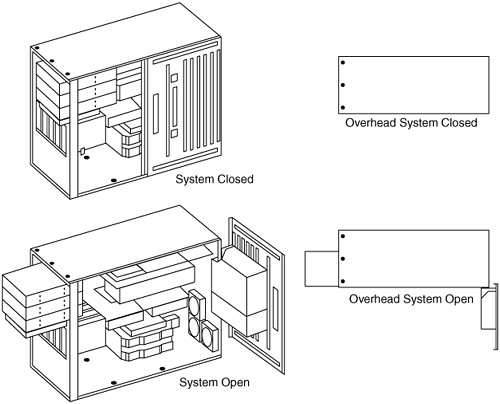 Overhead System Closed

System Closed

Overhead System Open

System Open