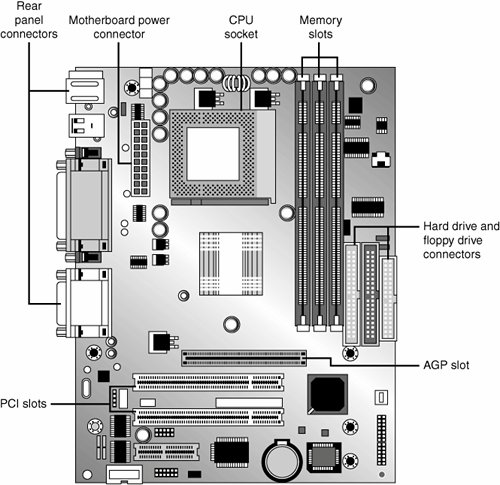 Rear panel connectors

Motherboard power connector

CPU socket

Memory slots

Hard drive and floppy drive connectors

AGP slot

PCI slots