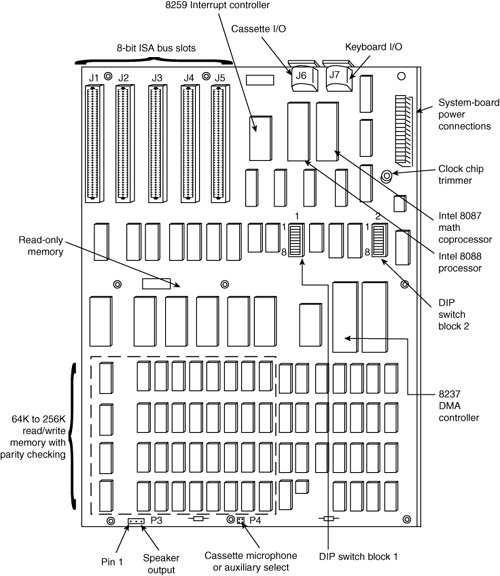 8259 Interrupt controller

Cassette I/O

Keyboard I/O

8-bit ISA bus slots

J1 J2 J3 J4 J5

J6 J7

System-board power connections

Clock chip trimmer

Intel 8087 math coprocessor

Intel 8088 processor

1 1 8

2 1 8

Read-only memory

DIP switch block 2

8237 DMA controller

64K to 256K read/write memory with parity checking

P3 P4

Pin 1

Speaker output

Cassette microphone or auxiliary select

DIP switch block 1