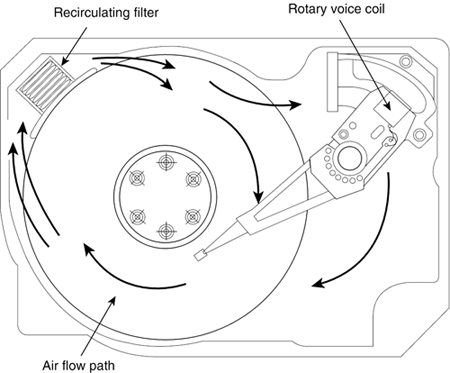 Recirculating filter

Rotary voice coil

Air flow path