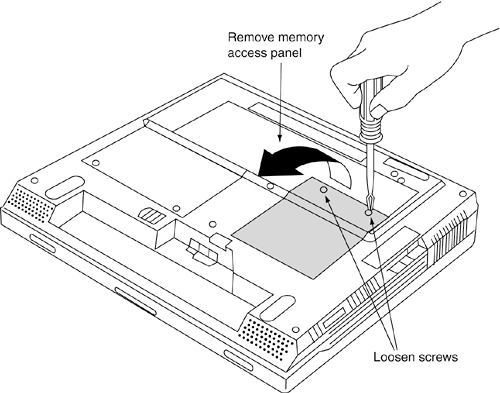 Remove memory access panel

Loosen screws