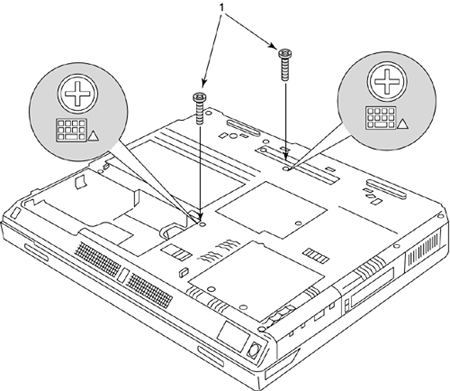 1