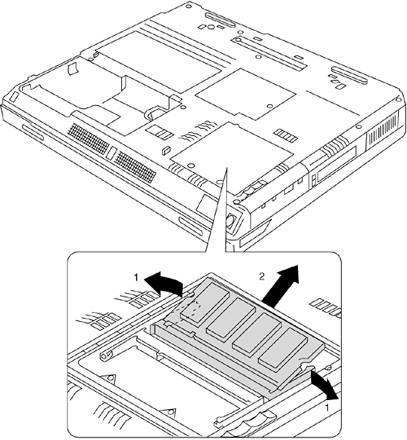 1
2
1