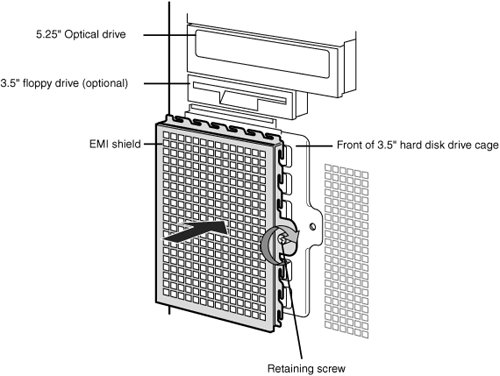 5.25" Optical drive

3.5" floppy drive (optional)

EMI shield

Front of 3.5" hard disk drive cage

Retaining screw