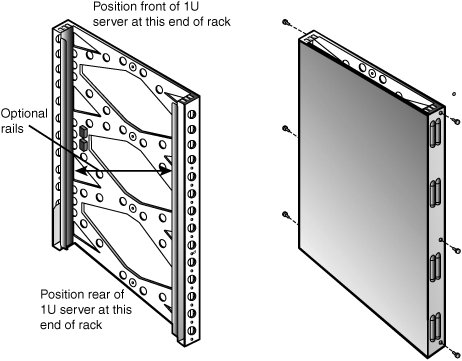 Position front of 1U server at this end of rack

Optional rails

Position rear of 1U server at this end of rack