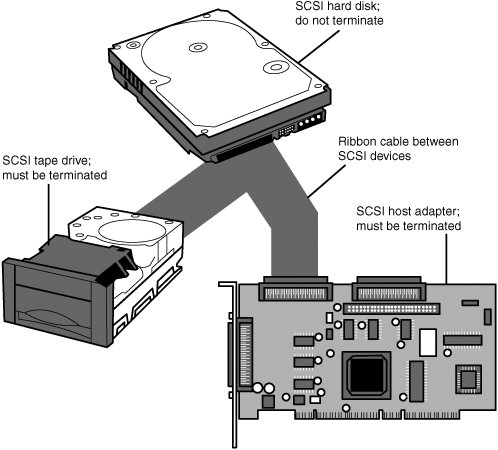 SCSI hard disk;
do not terminate

Ribbon cable between
SCSI devices

SCSI tape drive;
must be terminated

SCSI host adapter;
must be terminated