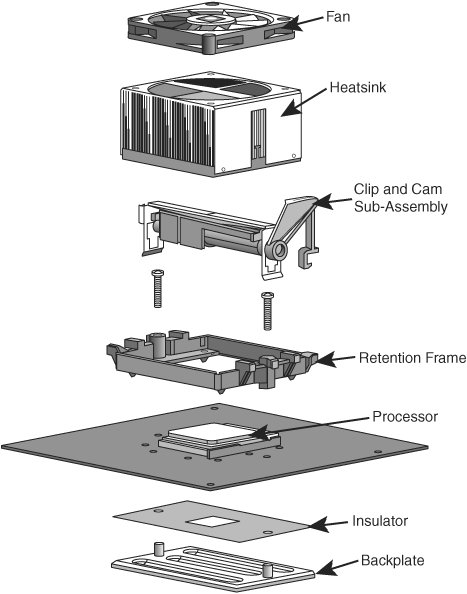 Fan

Heatsink

Clip and Cam Sub-Assembly

Retention Frame

Processor

Insulator

Backplate