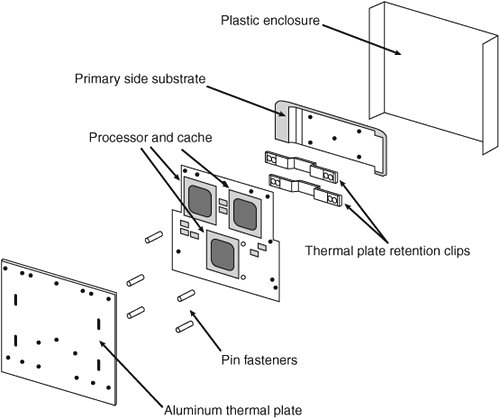 Plastic enclosure

Primary side substrate

Processor and cache

Thermal plate retention clips

Pin fasteners

Aluminum thermal plate