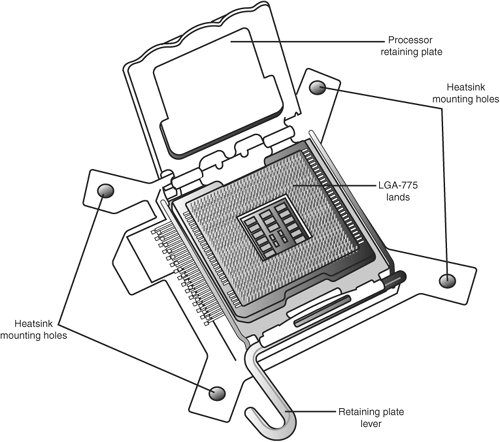 Processor retaining plate

Heatsink mounting holes

LGA-775 lands

Heatsink mounting holes

Retaining plate lever