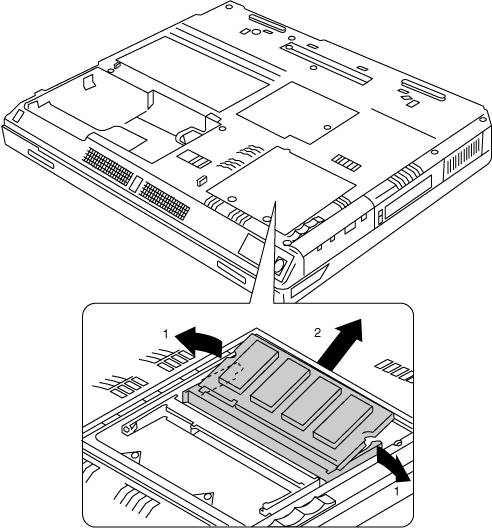 1
2
1