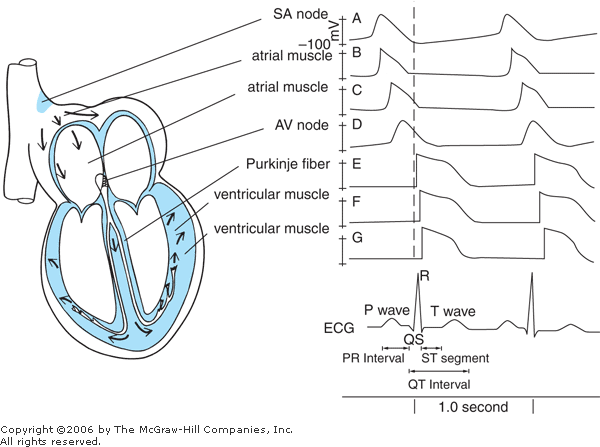 SA node
mV
−100
A
atrial muscle
B
atrial muscle
C
AV node
D
Purkinje fiber
E
ventricular muscle
F
ventricular muscle
G
R
P wave
T wave
ECG
QS
PR Interval
ST segment
QT Interval
1.0 second

Copyright ©2006 by The McGraw-Hill Companies, Inc.
All rights reserved.