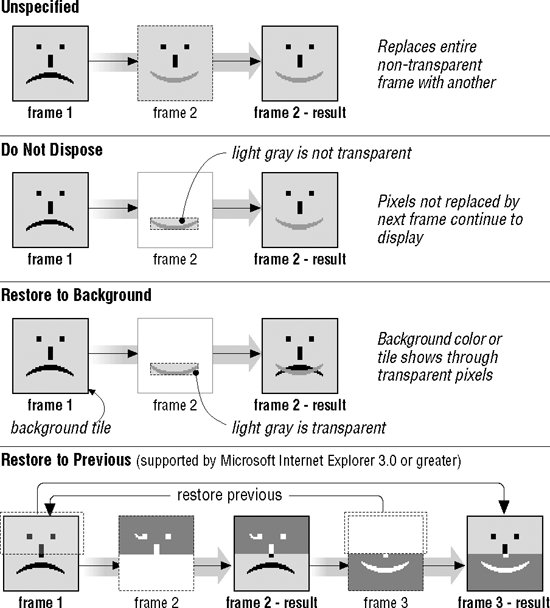 Unspecified

frame 1

frame 2

frame 2 - result

Replaces entire non-transparent frame with another

Do Not Dispose

light gray is not transparent

frame 1

frame 2

frame 2 - result

Pixels not replaced by next frame continue to display

Restore to Background

frame 1

frame 2

frame 2 - result

Background color or tile shows through transparent pixels

background tile

light gray is transparent

Restore to Previous (supported by Microsoft Internet Explorer 3.0 or greater)

restore previous

frame 1

frame 2

frame 2 - result

frame 3

frame 3 - result