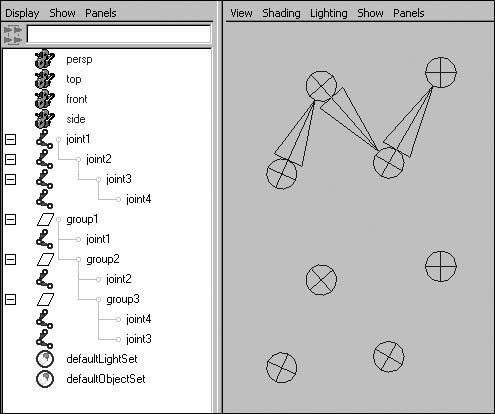 Display Show Panels

persp
top
front
side
joint1
joint2
joint3
joint4
group1
joint1
group2
joint2
group3
joint4
joint3
defaultLightSet
defaultObjectSet

View Shading Lighting Show Panels