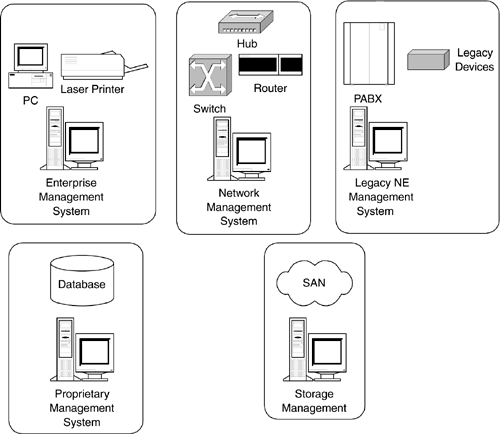 PC

Laser Printer

Enterprise Management System

Hub

Switch

Router

Network Management System

Legacy Devices

PABX

Legacy NE Management System

Database

Proprietary Management System

SAN

Storage Management