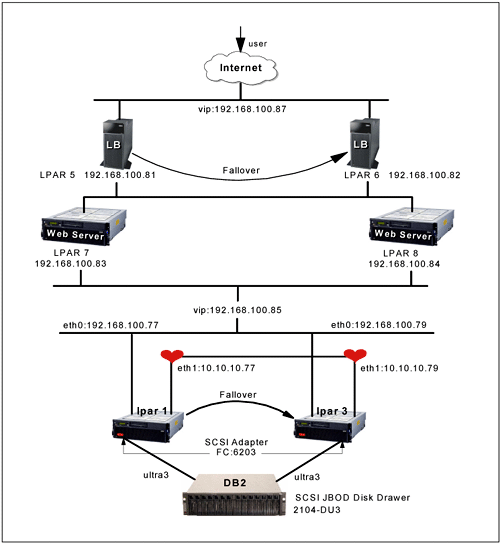 user

Internet

vip:192.168.100.87

LB

LB

Fallover

LPAR 5 192.168.100.81

LPAR 6 192.168.100.82

Web Server

Web Server

LPAR 7
192.168.100.83

LPAR 8
192.168.100.84

vip:192.168.100.85

eth0:192.168.100.77

eth0:192.168.100.79

eth1:10.10.10.77

eth1:10.10.10.79

Fallover

lpar 1

lpar 3

SCSI Adapter
FC:6203

ultra3

ultra3

DB2

SCSI JBOD Disk Drawer
2104-DU3