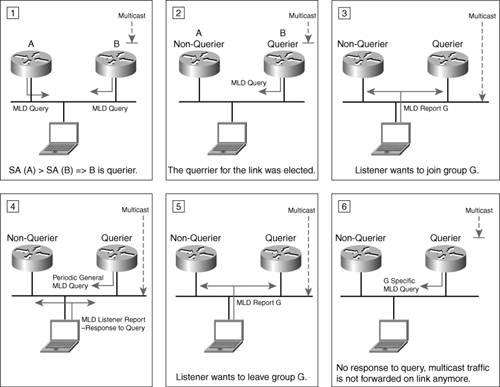 1

Multicast

A

B

MLD Query

MLD Query

SA (A) > SA (B) => B is querier.

2

Multicast

A
Non-Querier

B
Querier

MLD Query

The querrier for the link was elected.

3

Multicast

Non-Querier

Querier

MLD Report G

Listener wants to join group G.

4

Multicast

Non-Querier

Querier

Periodic General MLD Query

MLD Listener Report –Response to Query

5

Multicast

Non-Querier

Querier

MLD Report G

Listener wants to leave group G.

6

Multicast

Non-Querier

Querier

G Specific MLD Query

No response to query, multicast traffic is not forwarded on link anymore.