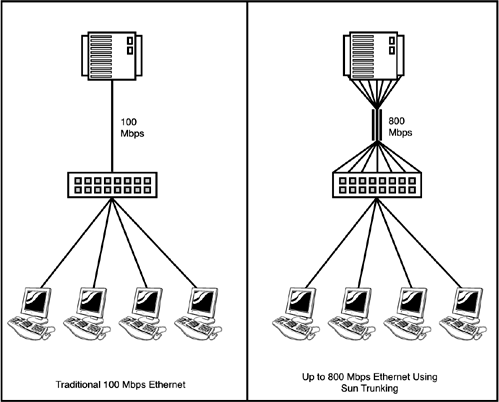 100
Mbps

Traditional 100 Mbps Ethernet

800
Mbps

Up to 800 Mbps Ethernet Using
Sun Trunking