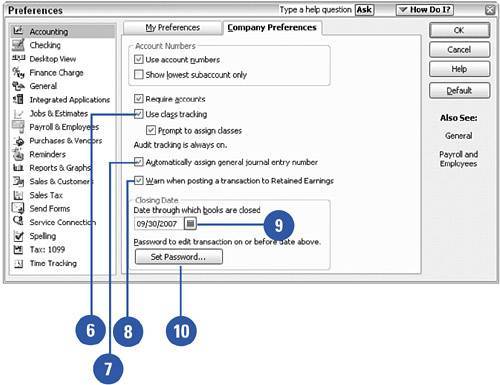 Preferences

Type a help question Ask

How Do I?

Accounting
Checking
Desktop View
Finance Charge
General
Integrated Applications
Jobs & Estimates
Payroll & Employees
Purchases & Vendors
Reminders
Reports & Graphs
Sales & Customers
Sales Tax
Send Forms
Service Connection
Spelling
Tax: 1099
Time Tracking

My Preferences

Company Preferences

Account Numbers
Use account numbers
Show lowest subaccount only

Require accounts
Use class tracking
Prompt to assign classes
Audit tracking is always on.
Automatically assign general journal entry number
Warn when posting a transaction to Retained Earnings

Closing Date
Date through which books are closed
09/30/2007
Password to edit transaction on or before date above.
Set Password...

OK
Cancel
Help
Default

Also See:
General
Payroll and Employees

9
6
8
10
7