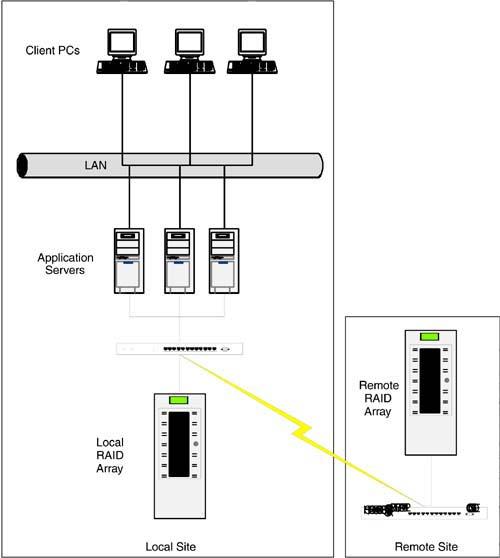 Client PCs

LAN

Application Servers

Local RAID Array

Local Site

Remote RAID Array

Remote Site