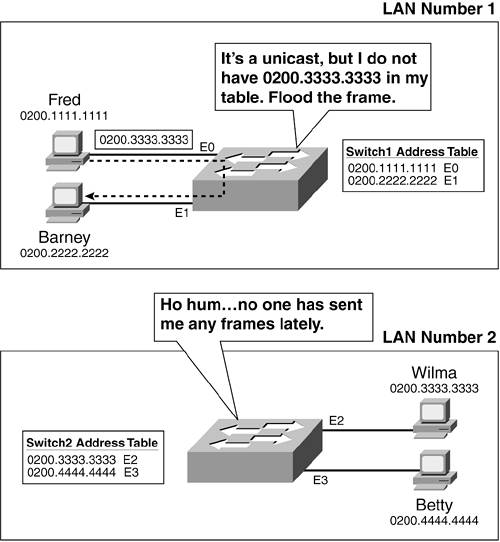 LAN Number 1

It's a unicast, but I do not have 0200.3333.3333 in my table. Flood the frame.

Fred
0200.1111.1111

0200.3333.3333

E0

E1

Barney
0200.2222.2222

Switch1 Address Table
0200.1111.1111 E0
0200.2222.2222 E1

Ho hum…no one has sent me any frames lately.

LAN Number 2

Wilma
0200.3333.3333

E2

E3

Betty
0200.4444.4444

Switch2 Address Table
0200.3333.3333 E2
0200.4444.4444 E3