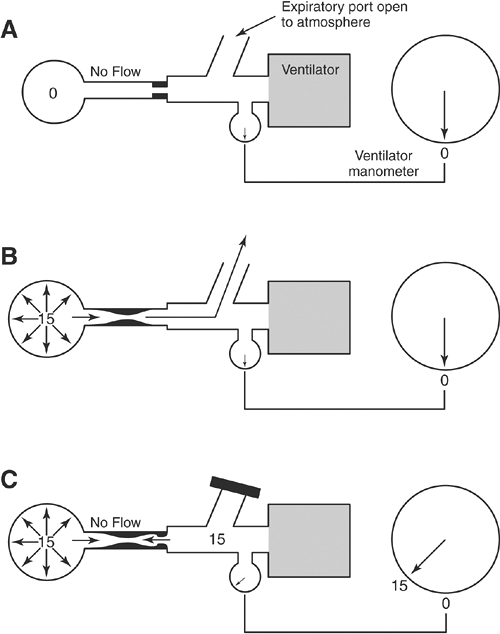 A

Expiratory port open to atmosphere

No Flow

0

Ventilator

Ventilator manometer

0

B

15

0

C

No Flow

15

15

15

0