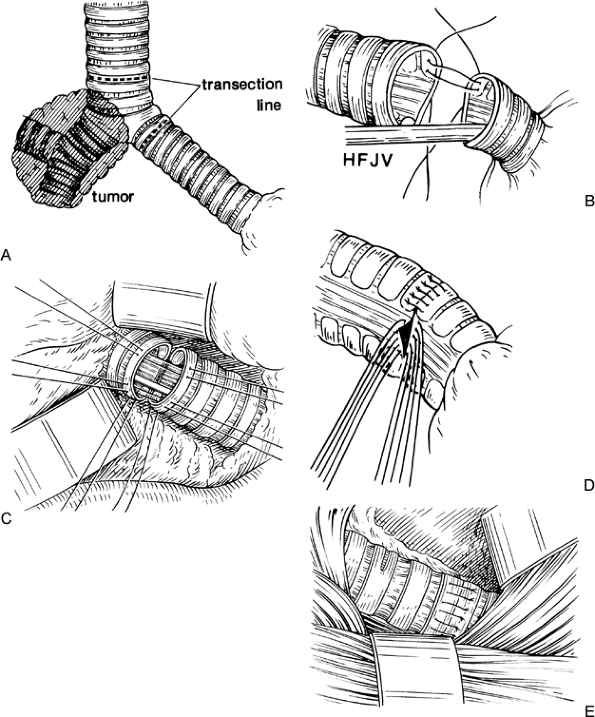 transection line

tumor

A

HFJV

B

C

D

E