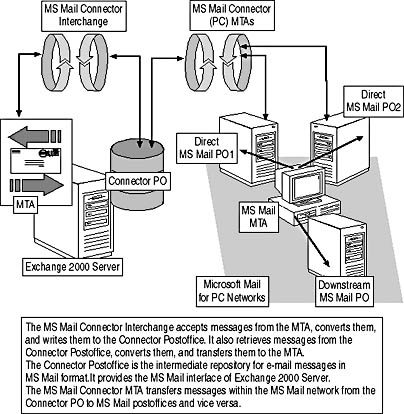 MS Mail Connector Interchange

MS Mail Connector (PC) MTAs

Direct MS Mail PO2

Direct MS Mail PO1

Connector PO

MTA

MS Mail MTA

Exchange 2000 Server

Microsoft Mail for PC Networks

Downstream MS Mail PO

The MS Mail Connector Interchange accepts messages from the MTA, converts them, and writes them to the Connector Postoffice. It also retrieves messages from the Connector Postoffice, converts them, and transfers them to the MTA.
The Connector Postoffice is the intermediate repository for e-mail messages in MS Mail format.It provides the MS Mail interface of Exchange 2000 Server.
The MS Mail Connector MTA transfers messages within the MS Mail network from the Connector PO to MS Mail postoffices and vice versa.