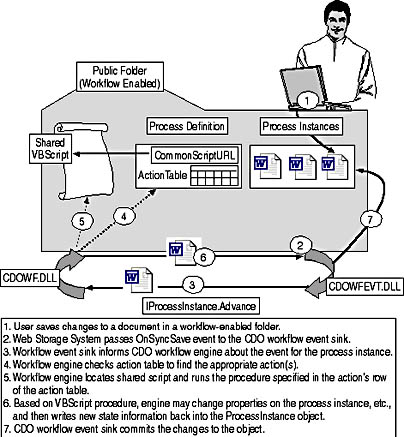 Public Folder
(Workflow Enabled)

1

Process Definition

Process Instances

Shared VBScript

CommonScriptURL

ActionTable

W

W

W

5

4

7

W

6

2

CDOWF.DLL

W

3

CDOWFEVT.DLL

IProcessInstance.Advance

1. User saves changes to a document in a workflow-enabled folder.
2. Web Storage System passes OnSyncSave event to the CDO workflow event sink.
3. Workflow event sink informs CDO workflow engine about the event for the process instance.
4. Workflow engine checks action table to find the appropriate action(s).
5. Workflow engine locates shared script and runs the procedure specified in the action's row of the action table.
6. Based on VBScript procedure, engine may change properties on the process instance, etc., and then writes new state information back into the ProcessInstance object.
7. CDO workflow event sink commits the changes to the object.