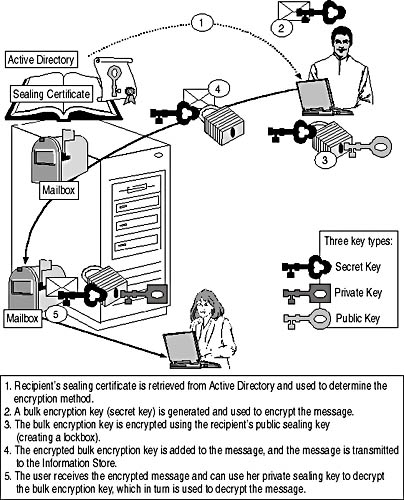 1

2

Active Directory

Sealing Certificate

4

3

Mailbox

Three key types:

Secret Key

Private Key

Public Key

Mailbox

5

1. Recipient's sealing certificate is retrieved from Active Directory and used to determine the encryption method.
2. A bulk encryption key (secret key) is generated and used to encrypt the message.
3. The bulk encryption key is encrypted using the recipient's public sealing key (creating a lockbox).
4. The encrypted bulk encryption key is added to the message, and the message is transmitted to the Information Store.
5. The user receives the encrypted message and can use her private sealing key to decrypt the bulk encryption key, which in turn is used to decrypt the message.