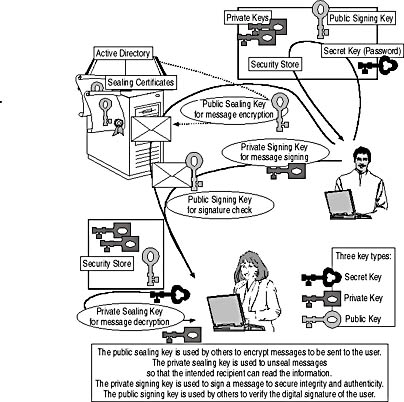 Private Keys

Public Signing Key

Secret Key (Password)

Security Store

Active Directory

Sealing Certificates

Public Sealing Key for message encryption

Private Signing Key for message signing

Public Signing Key for signature check

Security Store

Private Sealing Key for message decryption

Three key types:

Secret Key

Private Key

Public Key

The public sealing key is used by others to encrypt messages to be sent to the user.
The private sealing key is used to unseal messages so that the intended recipient can read the information.
The private signing key is used to sign a message to secure integrity and authenticity.
The public signing key is used by others to verify the digital signature of the user.