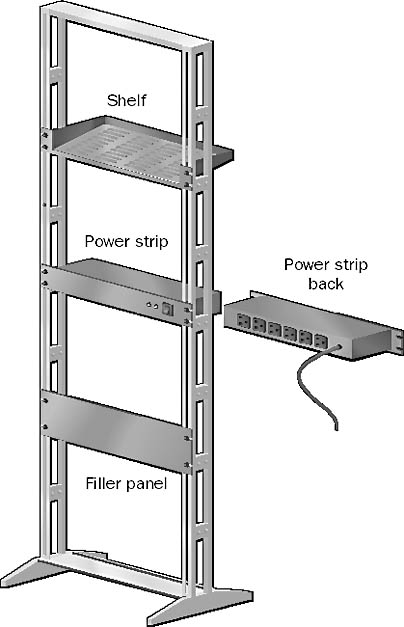 Shelf

Power strip

Power strip back

Filler panel