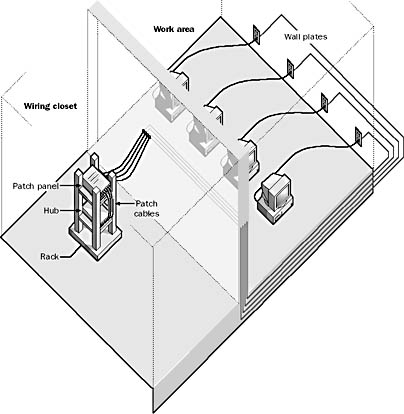 Work area

Wall plates

Wiring closet

Patch panel

Hub

Patch cables

Rack