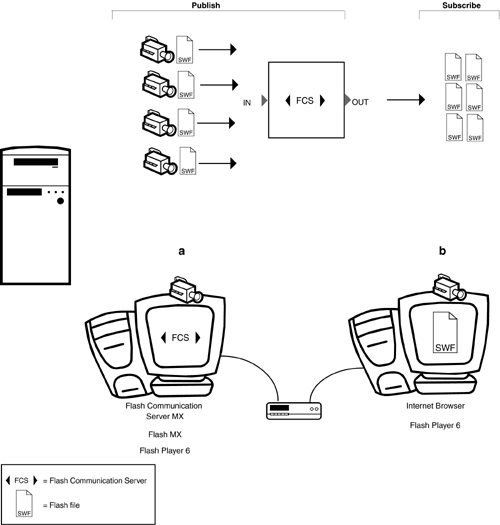 Publish

Subscribe

SWF

SWF

SWF

SWF

IN

FCS

OUT

SWF SWF
SWF SWF
SWF SWF

a

b

FCS

SWF

Flash Communication Server MX

Flash MX

Flash Player 6

Internet Browser

Flash Player 6

FCS = Flash Communication Server

SWF = Flash file