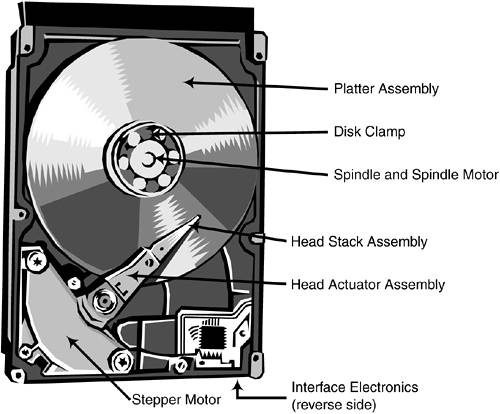 Platter Assembly

Disk Clamp

Spindle and Spindle Motor

Head Stack Assembly

Head Actuator Assembly

Stepper Motor

Interface Electronics (reverse side)