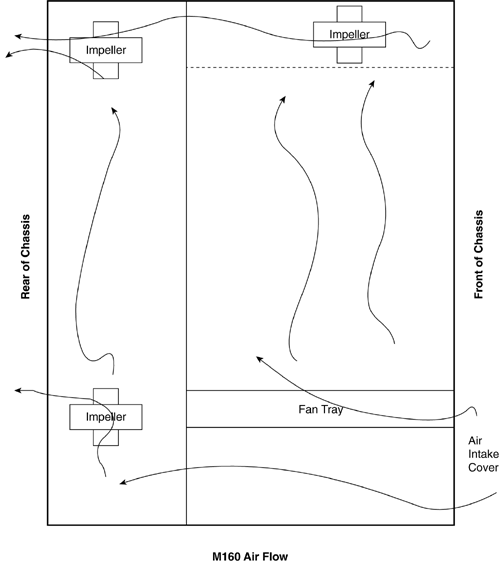 Impeller

Impeller

Rear of Chassis

Front of Chassis

Impeller

Fan Tray

Air Intake Cover

M160 Air Flow