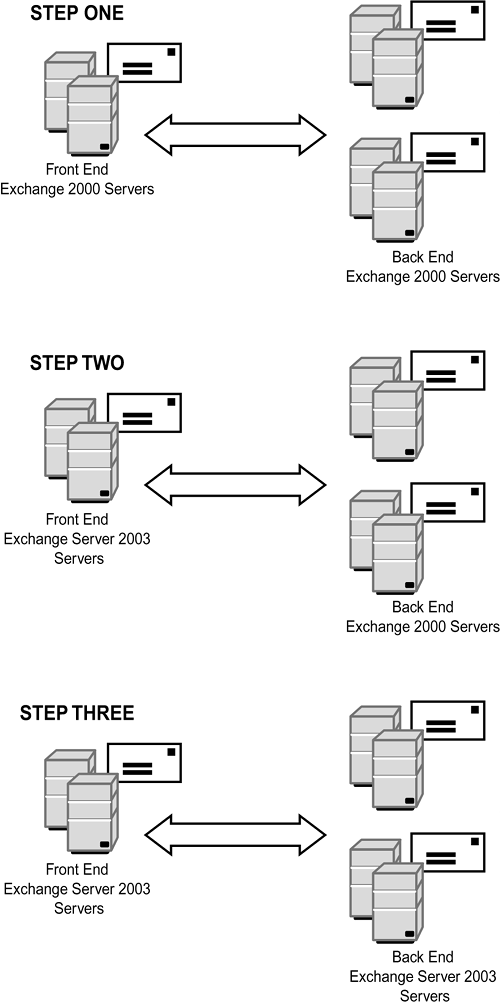 STEP ONE

Front End
Exchange 2000 Servers

Back End
Exchange 2000 Servers

STEP TWO

Front End
Exchange Server 2003
Servers

Back End
Exchange 2000 Servers

STEP THREE

Front End
Exchange Server 2003
Servers

Back End
Exchange Server 2003
Servers