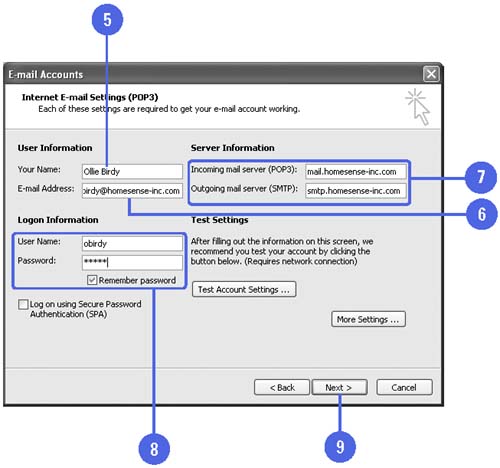 5

E-mail Accounts

Internet E-mail Settings (POP3)
Each of these settings are required to get your e-mail account working.

User Information
Your Name: Ollie Birdy
E-mail Address: birdy@homesense-inc.com

Server Information
Incoming mail server (POP3): mail.homesense-inc.com
Outgoing mail server (SMTP): smtp.homesense-inc.com

7

6

Logon Information
User Name: obirdy
Password: *****
Remember password

Log on using Secure Password Authentication (SPA)

Test Settings
After filling out the information on this screen, we recommend you test your account by clicking the button below. (Requires network connection)

Test Account Settings ...

More Settings ...

< Back
Next >
Cancel

8

9