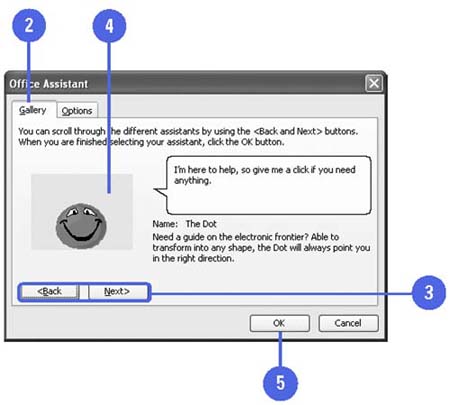 2

4

Office Assistant

Gallery

Options

You can scroll through the different assistants by using the <Back and Next> buttons. When you are finished selecting your assistant, click the OK button.

I'm here to help, so give me a click if you need anything.

Name: The Dot

Need a guide on the electronic frontier? Able to transform into any shape, the Dot will always point you in the right direction.

<Back

Next>

3

OK

Cancel

5