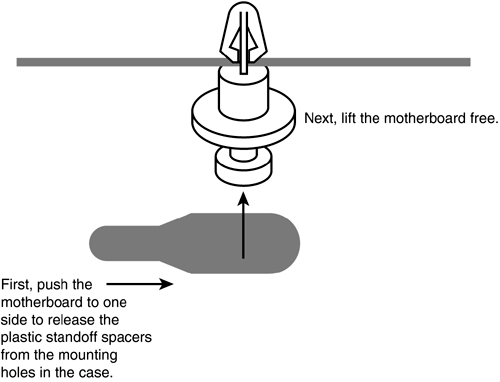 Next, lift the motherboard free.

First, push the motherboard to one side to release the plastic standoff spacers from the mounting holes in the case.