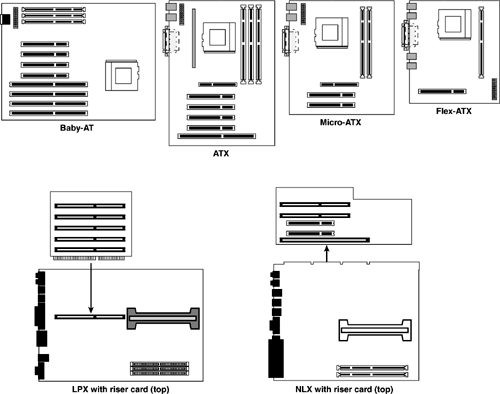 Baby-AT

ATX

Micro-ATX

Flex-ATX

LPX with riser card (top)

NLX with riser card (top)